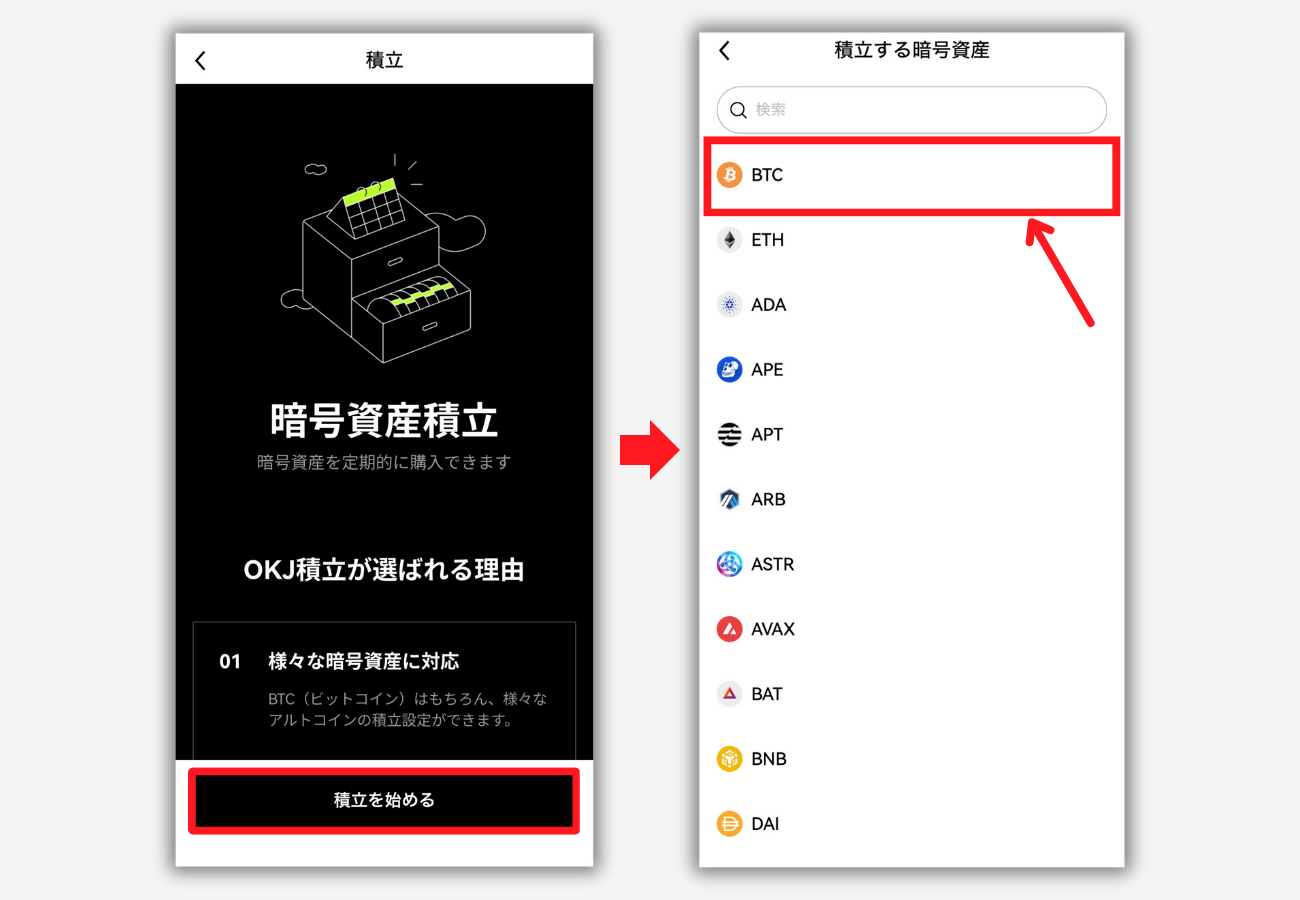 積立

暗号資産積立
暗号資産を定期的に購入できます

OKJ積立が選ばれる理由

01 様々な暗号資産に対応
BTC（ビットコイン）はもちろん、様々なアルトコインの積立設定ができます。

積立を始める

積立する暗号資産

検索

BTC
ETH
ADA
APE
APT
ARB
ASTR
AVAX
BAT
BNB
DAI